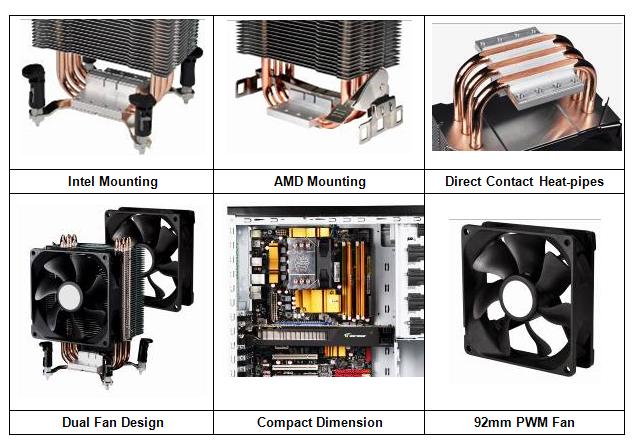 | Intel Mounting | AMD Mounting | Direct Contact Heat-pipes |
|---|---|---|
| Dual Fan Design | Compact Dimension | 92mm PWM Fan |